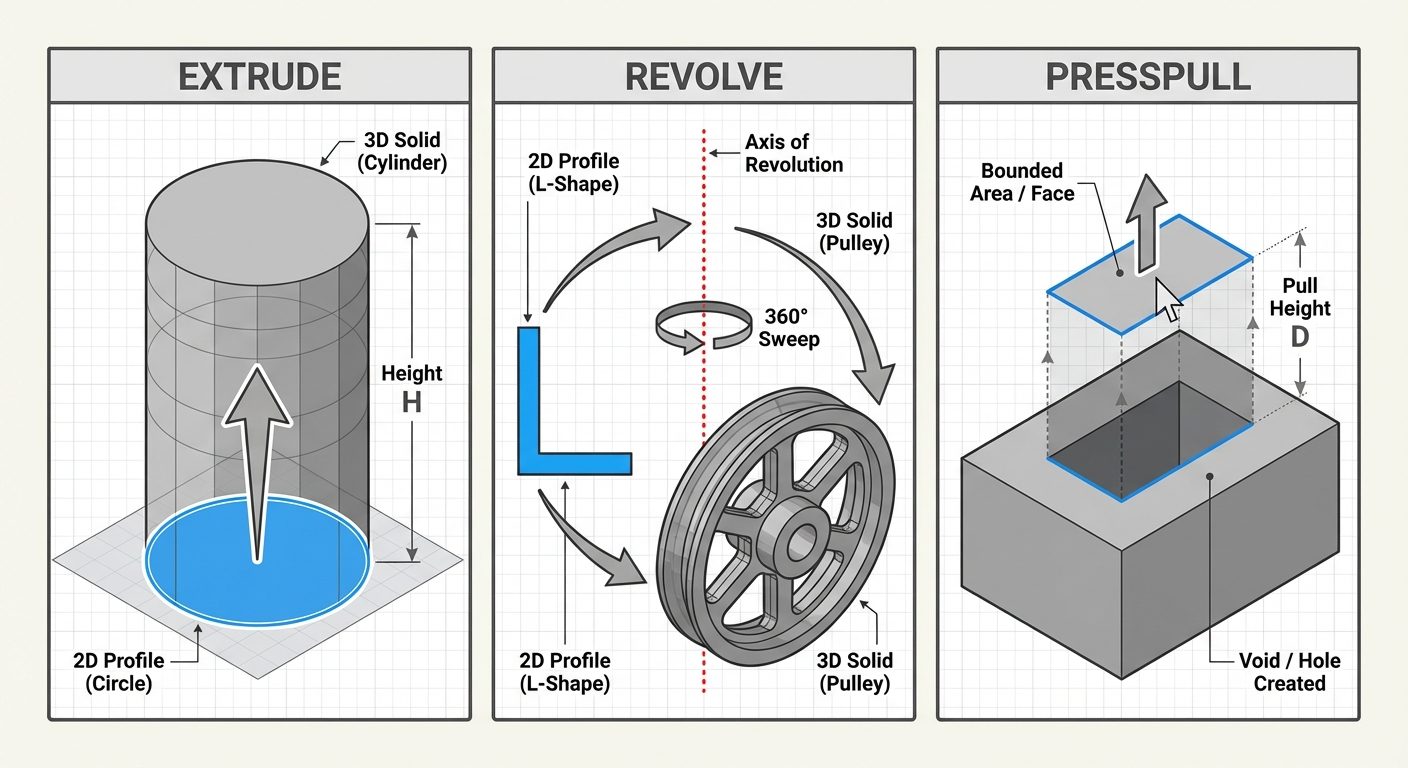 EXTRUDE

3D Solid (Cylinder)

Height
H

2D Profile (Circle)

REVOLVE

2D Profile (L-Shape)

Axis of Revolution

3D Solid (Pulley)

360° Sweep

2D Profile (L-Shape)

3D Solid (Pulley)

PRESSPULL

Bounded Area / Face

Pull Height
D

Void / Hole Created