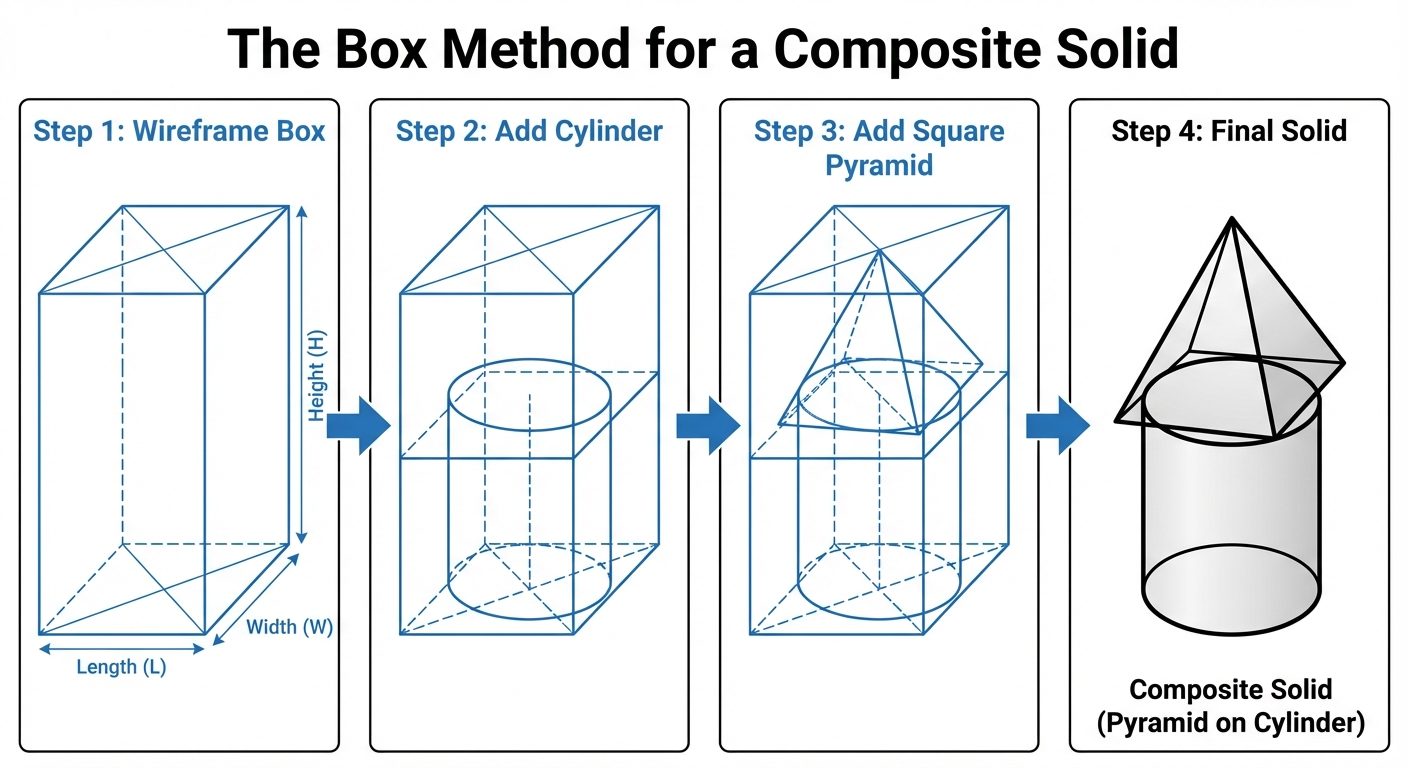 The Box Method for a Composite Solid

Step 1: Wireframe Box

Height (H)

Width (W)

Length (L)

Step 2: Add Cylinder

Step 3: Add Square Pyramid

Step 4: Final Solid

Composite Solid (Pyramid on Cylinder)